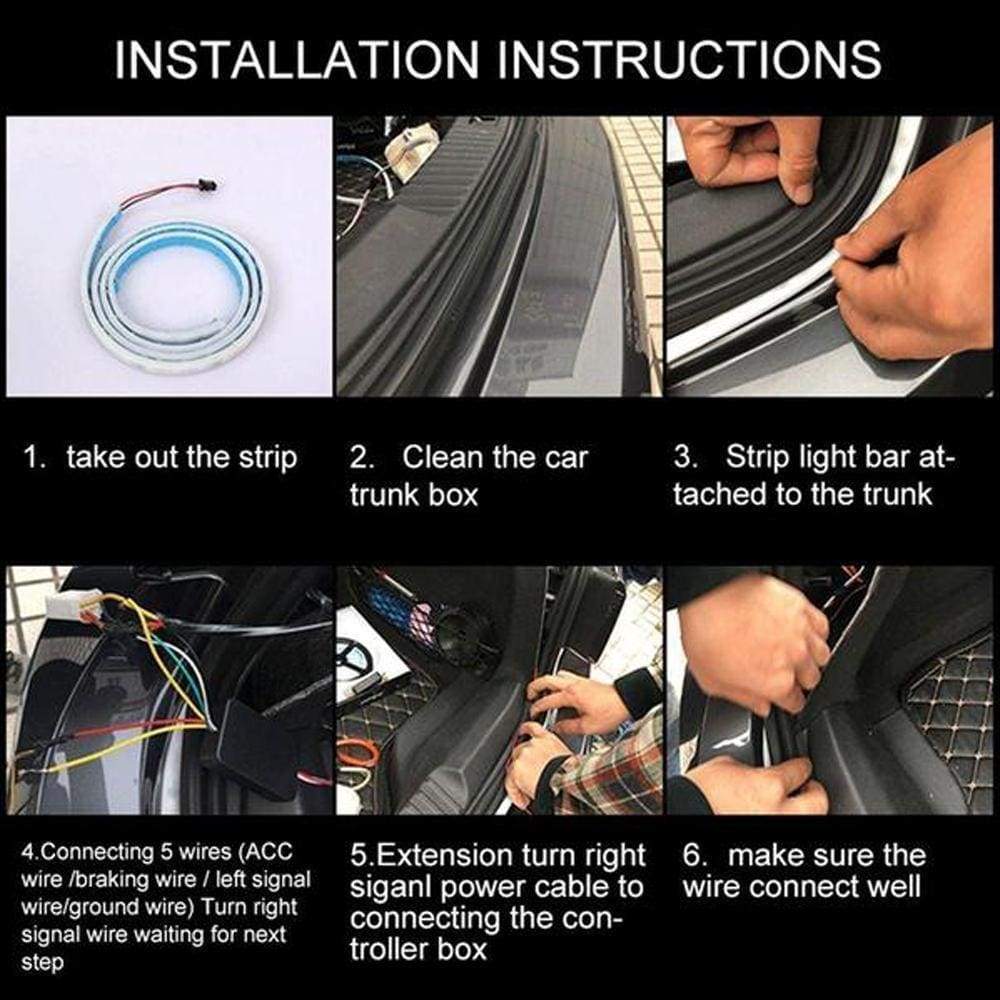 INSTALLATION INSTRUCTIONS

1. take out the strip

2. Clean the car trunk box

3. Strip light bar attached to the trunk

4.Connecting 5 wires (ACC wire /braking wire / left signal wire/ground wire) Turn right signal wire waiting for next step

5.Extension turn right siganl power cable to connecting the controller box

6. make sure the wire connect well